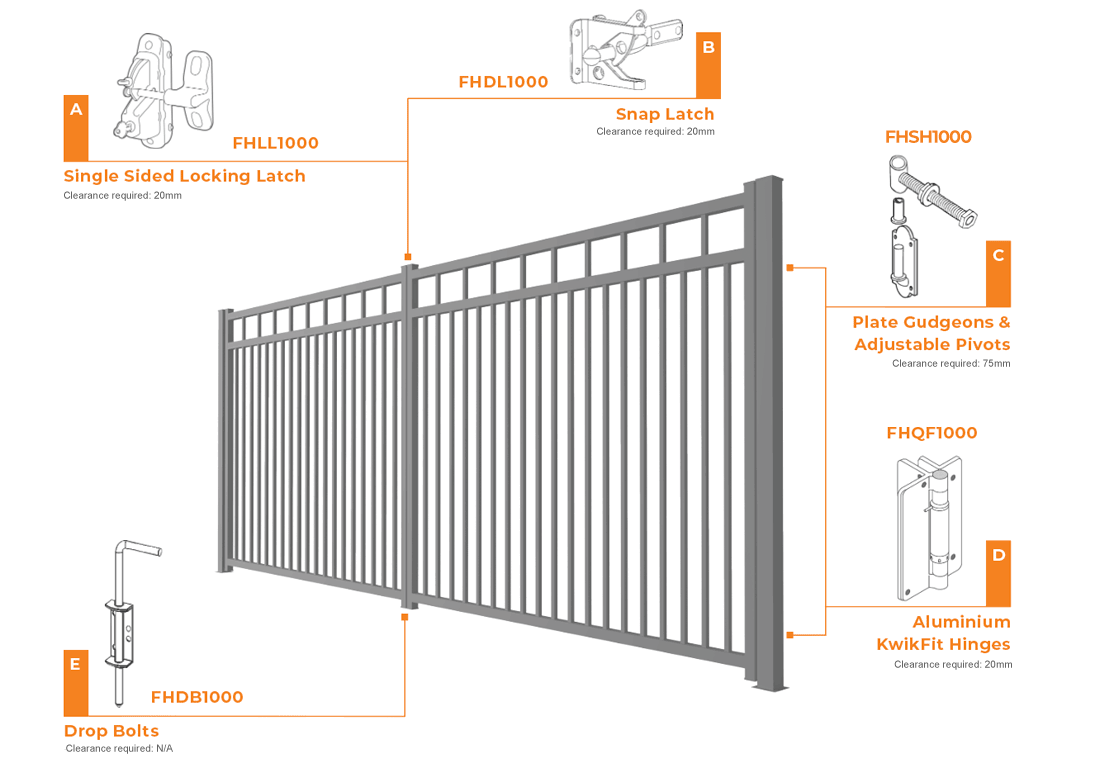 A
FHLL1000
Single Sided Locking Latch
Clearance required: 20mm

FHDL1000
B
Snap Latch
Clearance required: 20mm

FHSH1000
C
Plate Gudgeons & Adjustable Pivots
Clearance required: 75mm

FHQF1000
D
Aluminium KwikFit Hinges
Clearance required: 20mm

E
FHDB1000
Drop Bolts
Clearance required: N/A