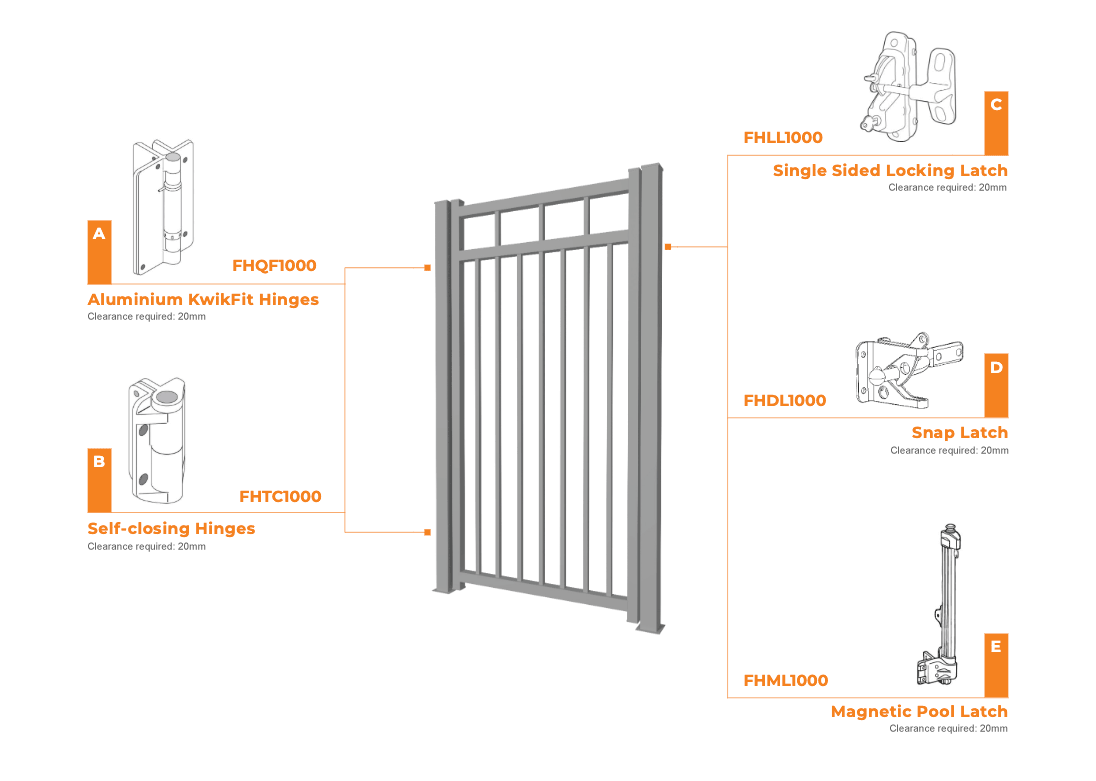 A

FHQF1000

Aluminium KwikFit Hinges
Clearance required: 20mm

B

FHTC1000

Self-closing Hinges
Clearance required: 20mm

C

FHLL1000

Single Sided Locking Latch
Clearance required: 20mm

D

FHDL1000

Snap Latch
Clearance required: 20mm

E

FHML1000

Magnetic Pool Latch
Clearance required: 20mm